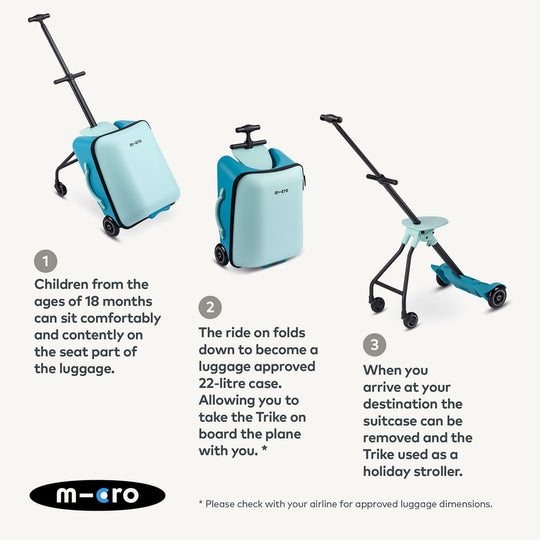 m-cro

m-cro

1
Children from the ages of 18 months can sit comfortably and contently on the seat part of the luggage.

2
The ride on folds down to become a luggage approved 22-litre case. Allowing you to take the Trike on board the plane with you. *

3
When you arrive at your destination the suitcase can be removed and the Trike used as a holiday stroller.

m-cro

* Please check with your airline for approved luggage dimensions.